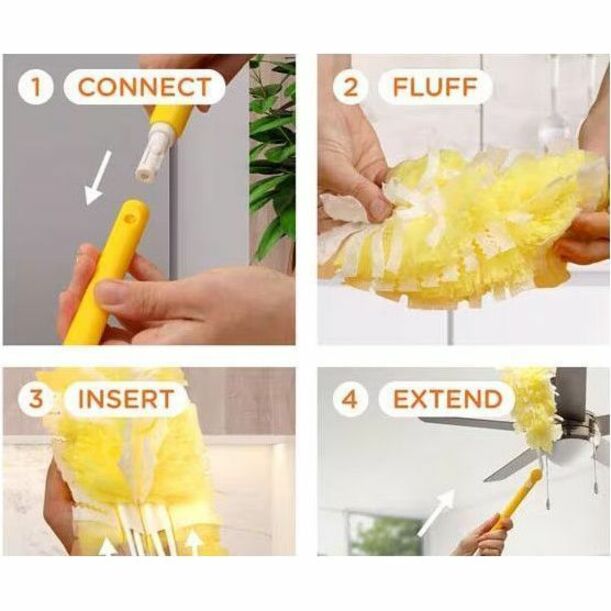 1 CONNECT

2 FLUFF

3 INSERT

4 EXTEND